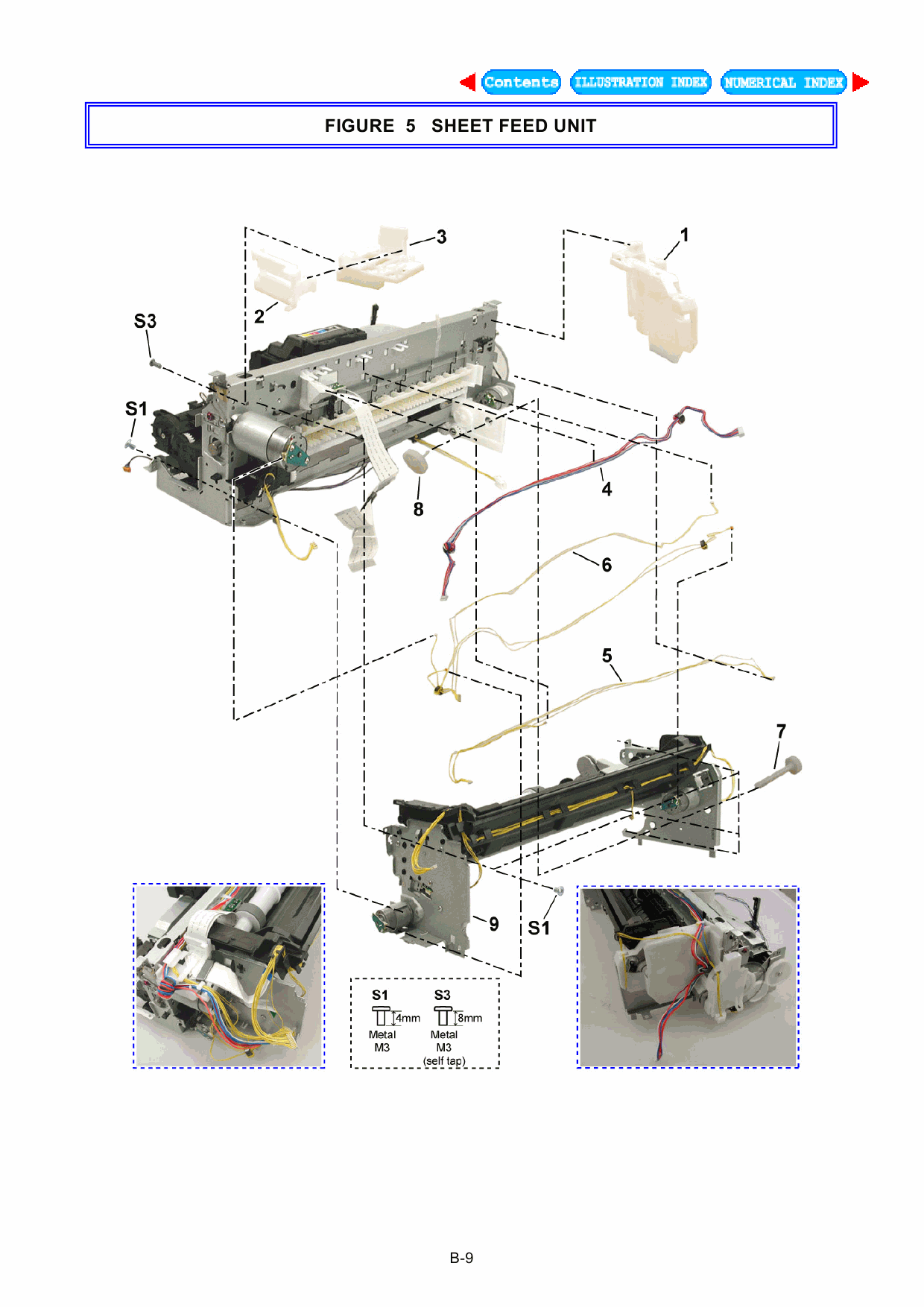 Contents ILLUSTRATION INDEX NUMERICAL INDEX

FIGURE 5 SHEET FEED UNIT

3
1
2
S3
S1
4
8
6
5
7
9
S1

S1
4mm
Metal
M3

S3
8mm
Metal
M3
(self tap)

B-9